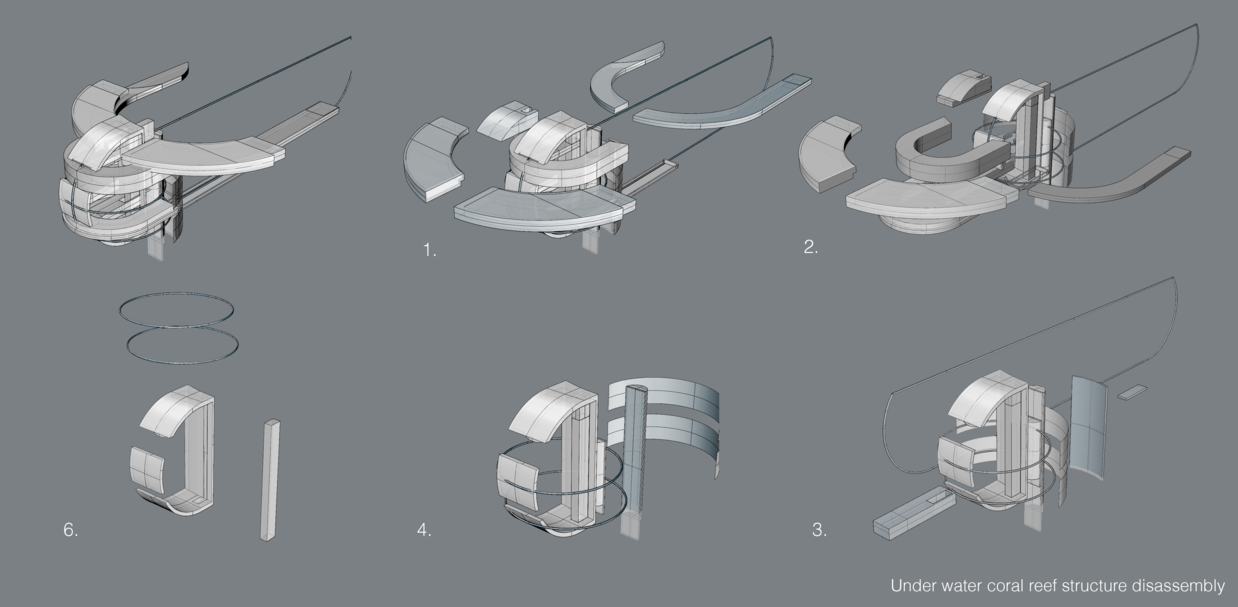 1.

2.

6.

4.

3.

Under water coral reef structure disassembly